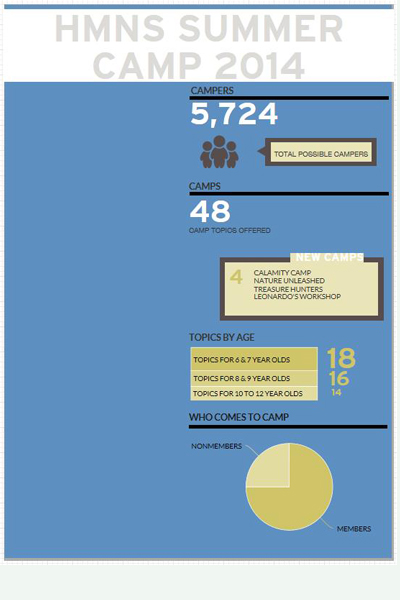 HMNS SUMMER CAMP 2014

CAMPERS

5,724

TOTAL POSSIBLE CAMPERS

CAMPS

48

CAMP TOPICS OFFERED

NEW CAMPS

4

CALAMITY CAMP
NATURE UNLEASHED
TREASURE HUNTERS
LEONARDO'S WORKSHOP

TOPICS BY AGE

| TOPICS FOR 6 & 7 YEAR OLDS | 18 |
|---|---|
| TOPICS FOR 8 & 9 YEAR OLDS | 16 |
| TOPICS FOR 10 TO 12 YEAR OLDS | 14 |

WHO COMES TO CAMP

NONMEMBERS

MEMBERS